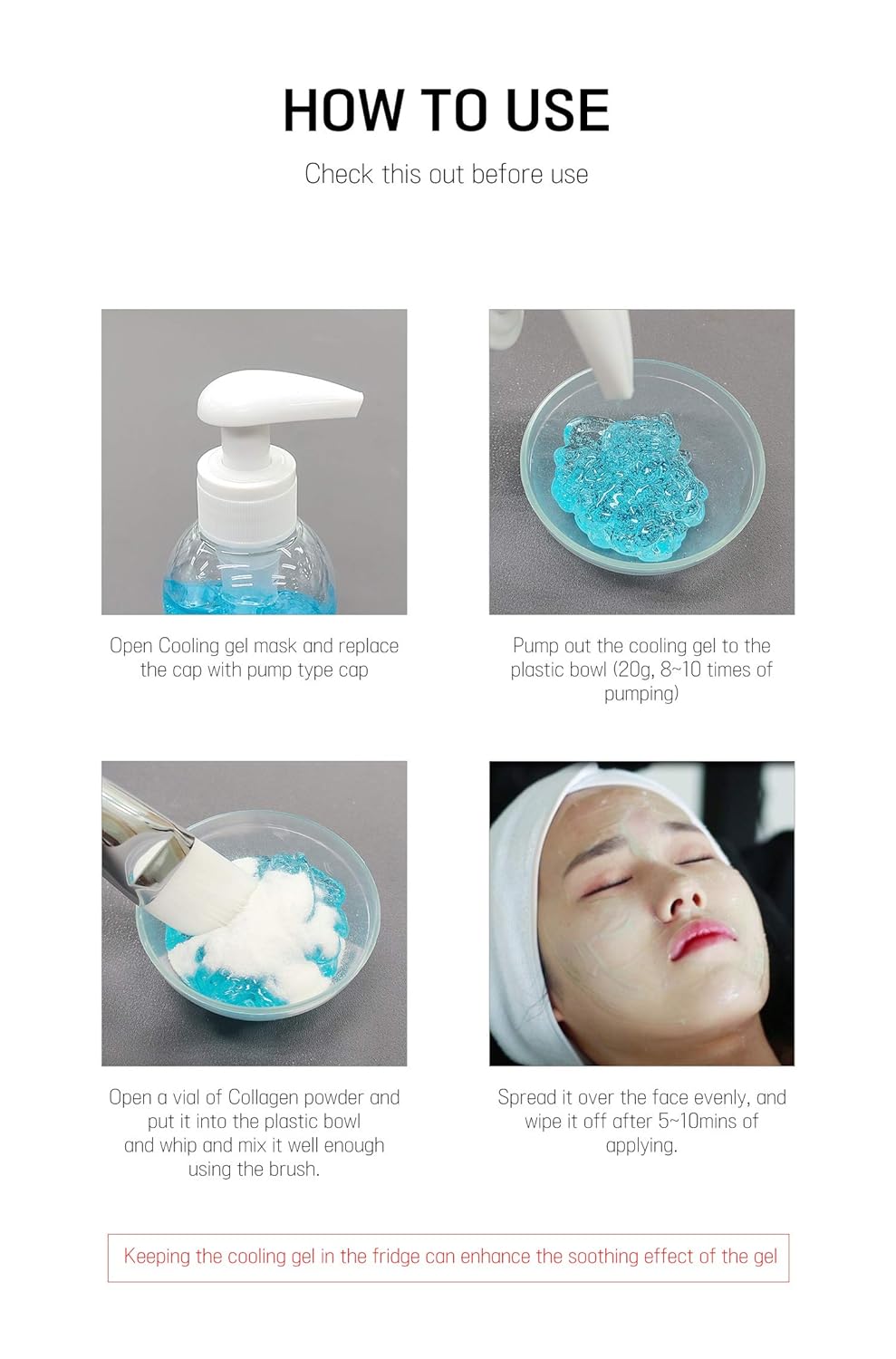 HOW TO USE

Check this out before use

Open Cooling gel mask and replace the cap with pump type cap

Pump out the cooling gel to the plastic bowl (20g, 8~10 times of pumping)

Open a vial of Collagen powder and put it into the plastic bowl and whip and mix it well enough using the brush.

Spread it over the face evenly, and wipe it off after 5~10mins of applying.

Keeping the cooling gel in the fridge can enhance the soothing effect of the gel